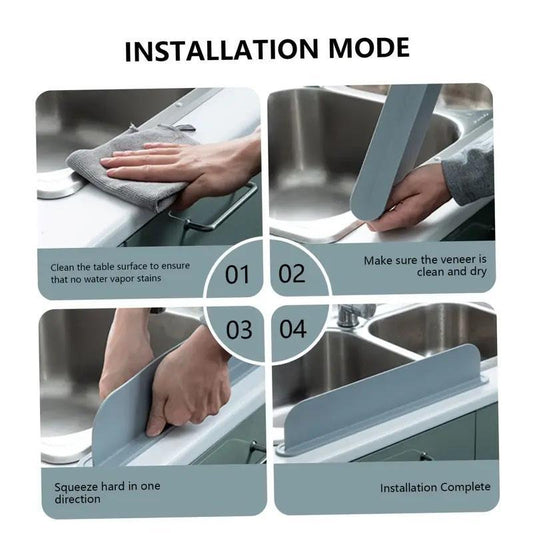 INSTALLATION MODE

Clean the table surface to ensure that no water vapor stains

01

02

Make sure the veneer is clean and dry

03

04

Squeeze hard in one direction

Installation Complete