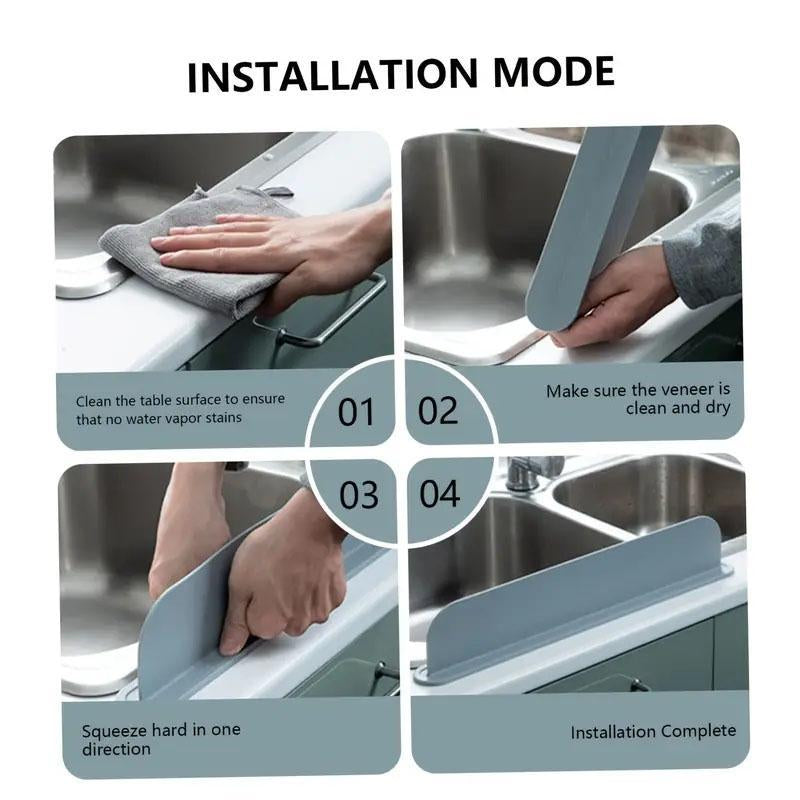 INSTALLATION MODE

Clean the table surface to ensure that no water vapor stains

01

02

Make sure the veneer is clean and dry

03

04

Squeeze hard in one direction

Installation Complete