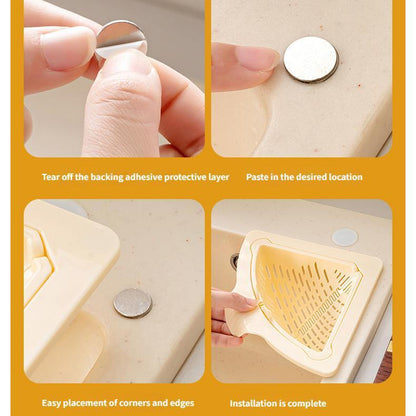 Tear off the backing adhesive protective layer

Paste in the desired location

Easy placement of corners and edges

Installation is complete